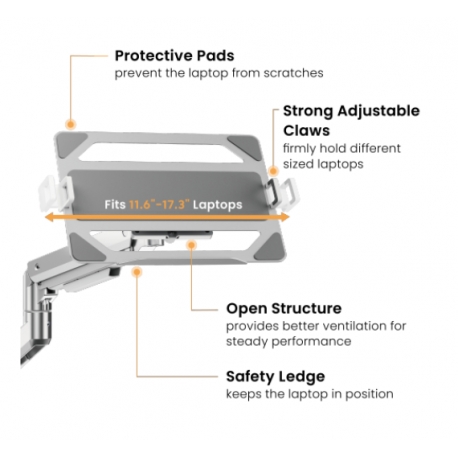 Protective Pads
prevent the laptop from scratches

Strong Adjustable Claws
firmly hold different sized laptops

Fits 11.6"-17.3" Laptops

Open Structure
provides better ventilation for steady performance

Safety Ledge
keeps the laptop in position