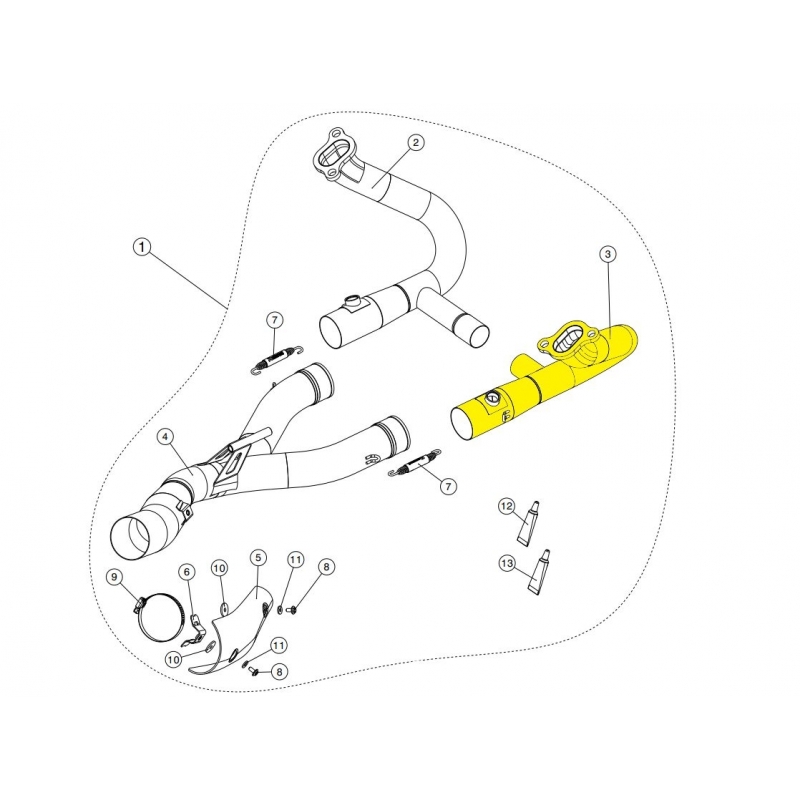 2
1
3
7
4
7
12
13
9
6
10
5
11
8
10
11
8