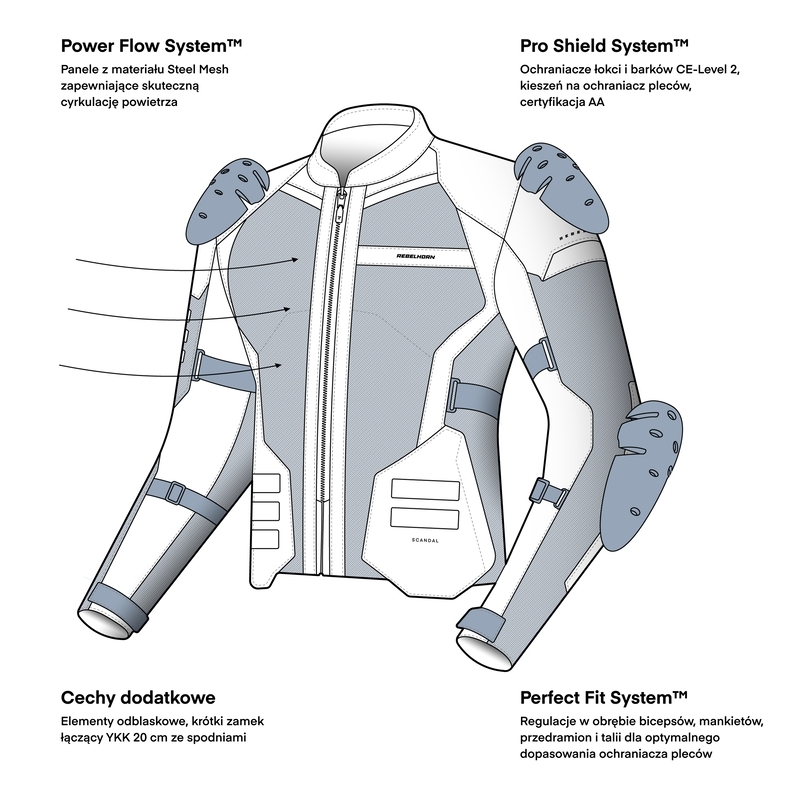 Power Flow System™

Panele z materiału Steel Mesh zapewniające skuteczną cyrkulację powietrza

Pro Shield System™

Ochraniacze łokci i barków CE-Level 2, kieszeń na ochraniacz pleców, certyfikacja AA

REBELHORN

SCANDAL

Cechy dodatkowe

Elementy odblaskowe, krótki zamek łączący YKK 20 cm ze spodniami

Perfect Fit System™

Regulacje w obrębie bicepsów, mankietów, przedramion i talii dla optymalnego dopasowania ochraniacza pleców