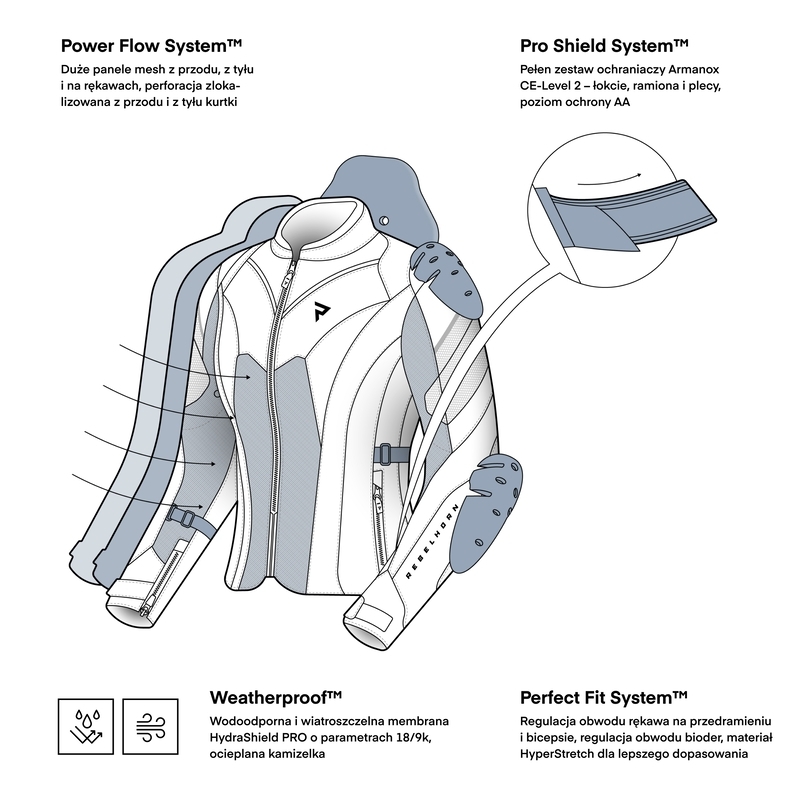 Power Flow System™

Duże panele mesh z przodu, z tyłu i na rękawach, perforacja zlokalizowana z przodu i z tyłu kurtki

Pro Shield System™

Pełen zestaw ochraniaczy Armanox CE-Level 2 – łokcie, ramiona i plecy, poziom ochrony AA

REBELHORN

Weatherproof™

Wodoodporna i wiatroszczelna membrana HydraShield PRO o parametrach 18/9k, ocieplana kamizelka

Perfect Fit System™

Regulacja obwodu rękawa na przedramieniu i bicepsie, regulacja obwodu bioder, materiał HyperStretch dla lepszego dopasowania