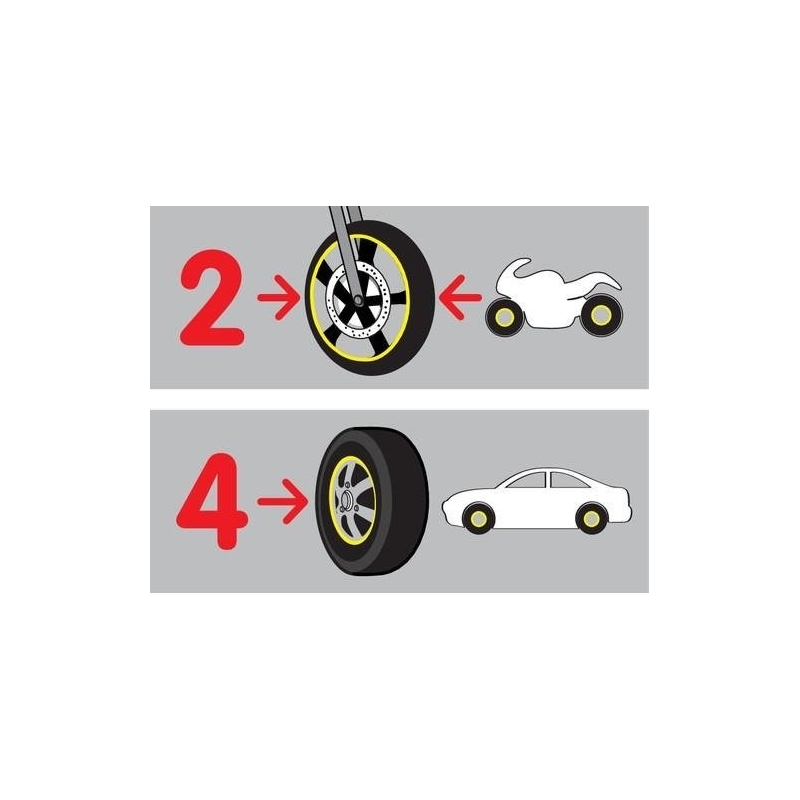 2

4